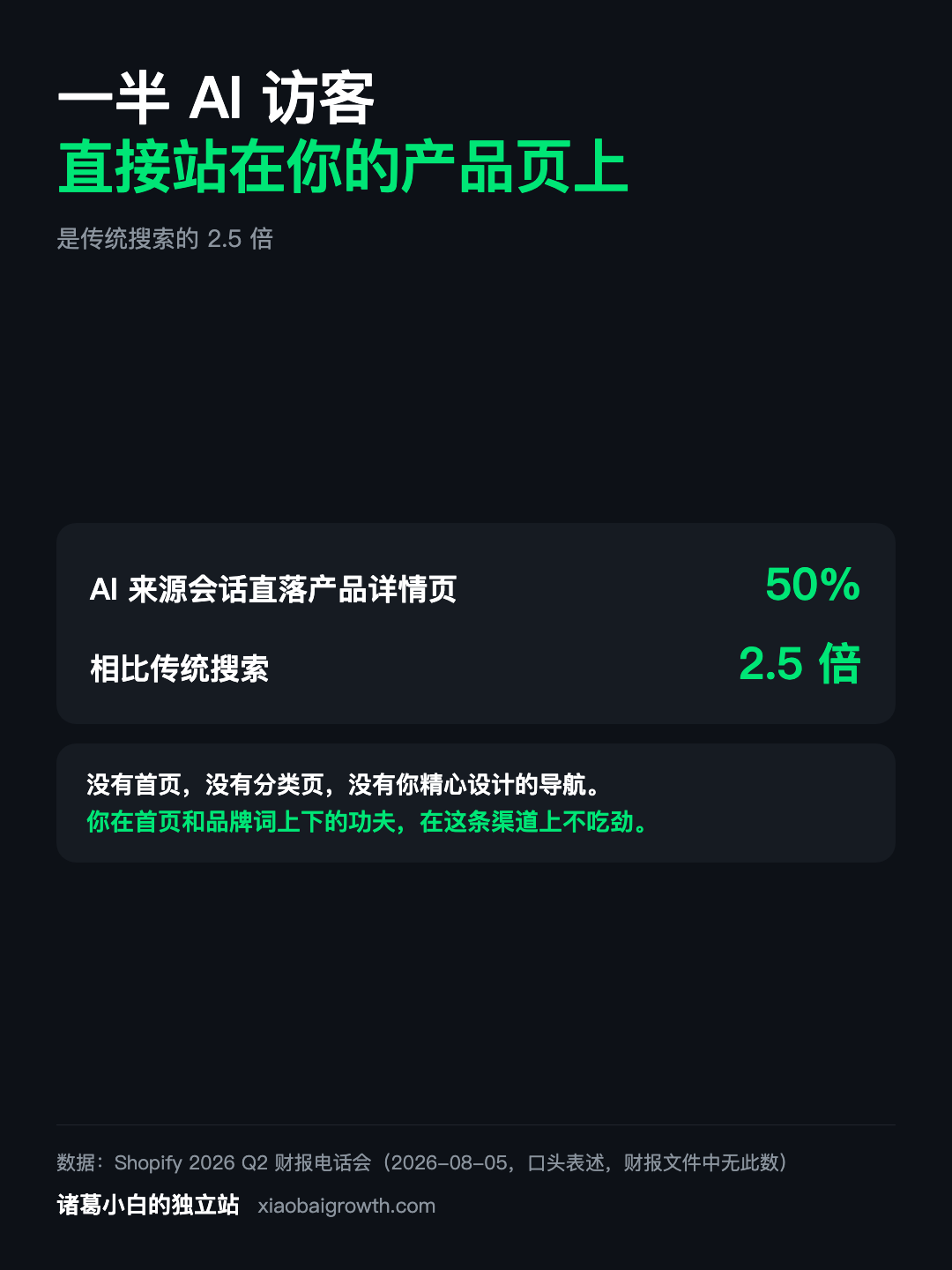 一半 AI 访客
直接站在你的产品页上

是传统搜索的 2.5 倍

AI 来源会话直落产品详情页 50%

相比传统搜索 2.5 倍

没有首页，没有分类页，没有你精心设计的导航。
你在首页和品牌词上下的功夫，在这条渠道上不吃劲。

数据：Shopify 2026 Q2 财报电话会（2026-08-05，口头表述，财报文件中无此数）

诸葛小白的独立站 xiaobaigrowth.com